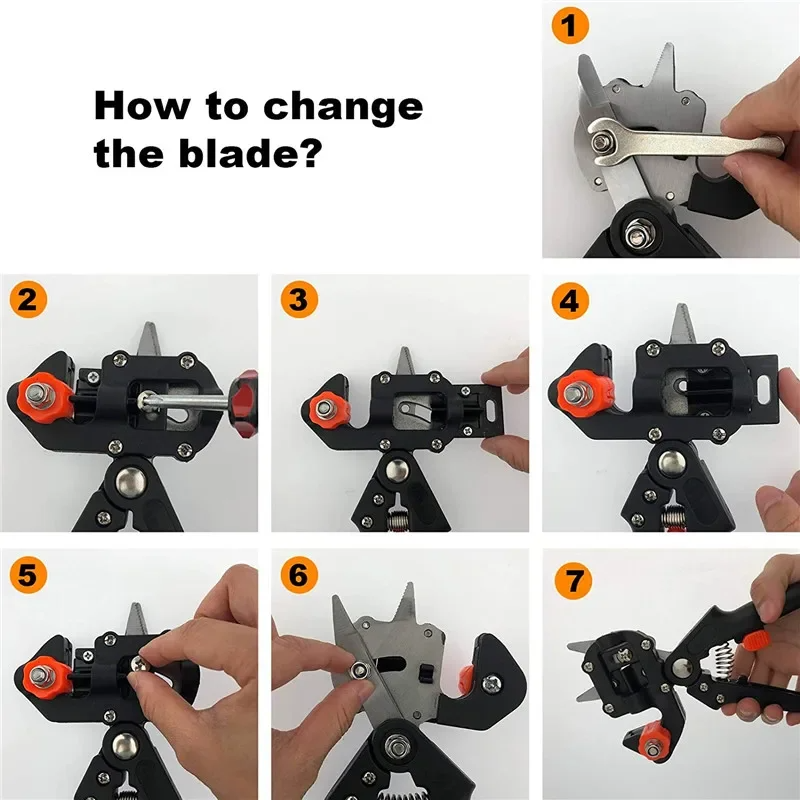 How to change the blade?

1

2

3

4

5

6

7