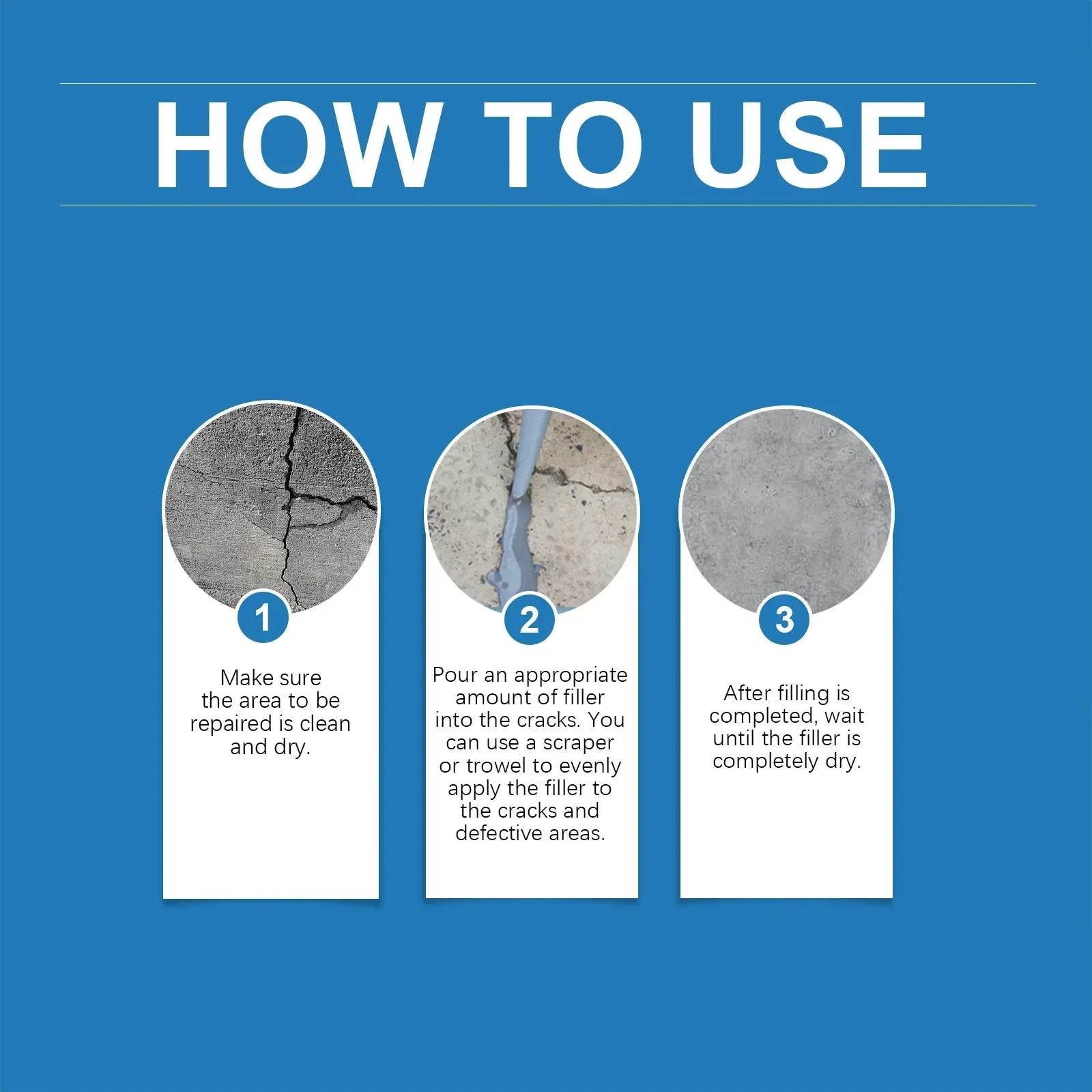 HOW TO USE

1

Make sure the area to be repaired is clean and dry.

2

Pour an appropriate amount of filler into the cracks. You can use a scraper or trowel to evenly apply the filler to the cracks and defective areas.

3

After filling is completed, wait until the filler is completely dry.