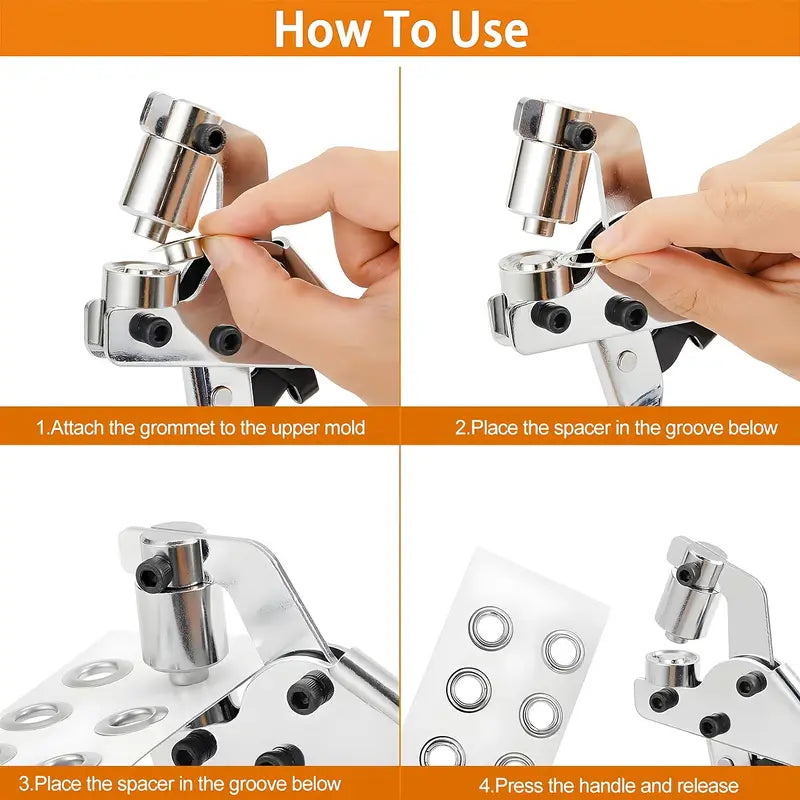 How To Use

1.Attach the grommet to the upper mold

2.Place the spacer in the groove below

3.Place the spacer in the groove below

4.Press the handle and release