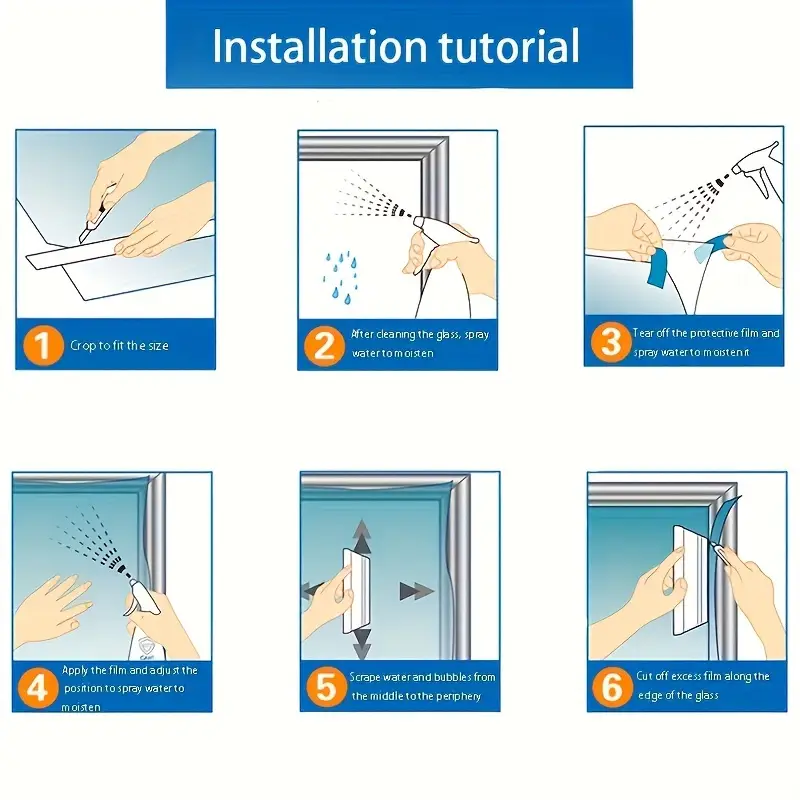 Installation tutorial

1 Crop to fit the size

2 After cleaning the glass, spray water to moisten

3 Tear off the protective film and spray water to moisten it

4 Apply the film and adjust the position to spray water to moisten

5 Scrape water and bubbles from the middle to the periphery

6 Cut off excess film along the edge of the glass