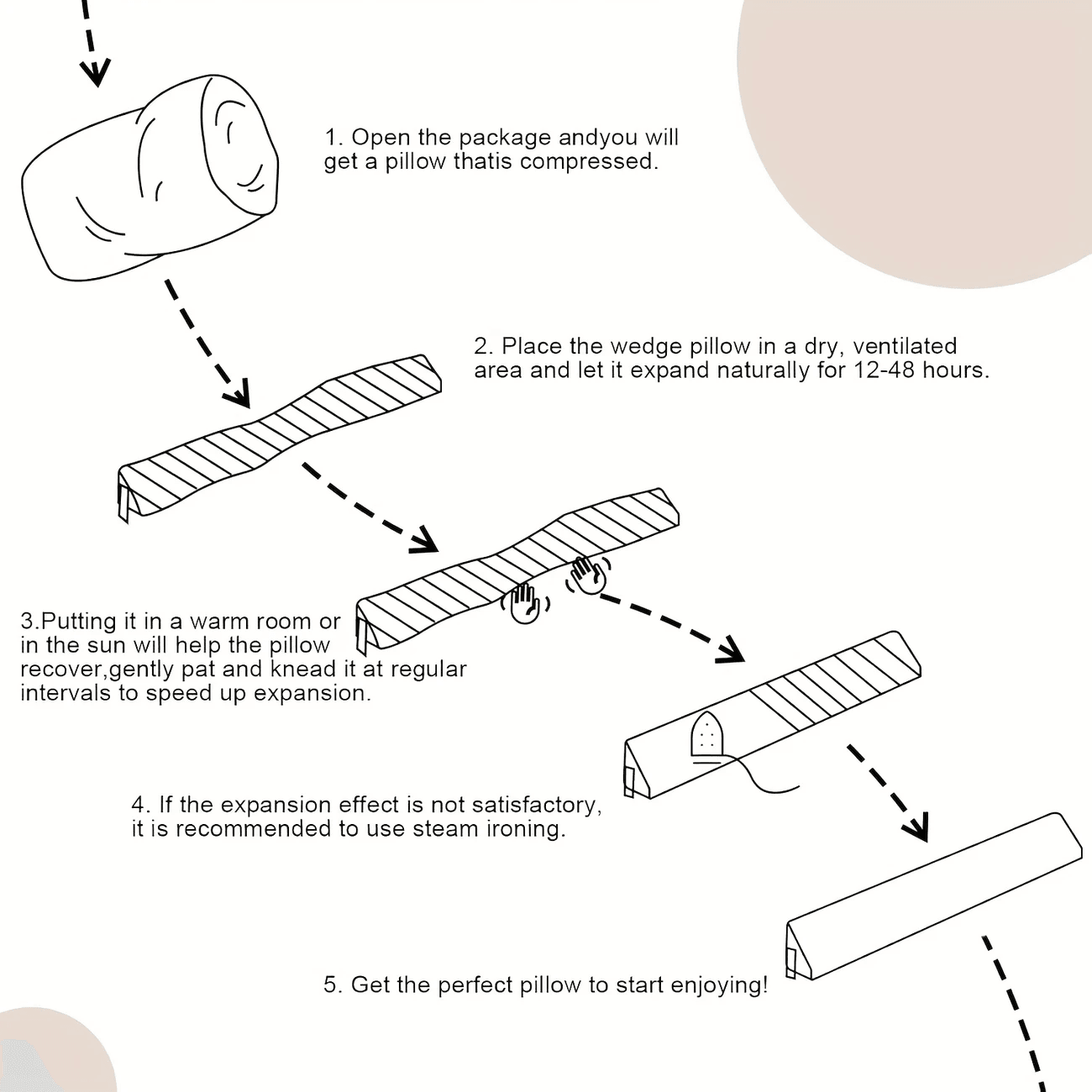 1. Open the package andyou will get a pillow thatis compressed.

2. Place the wedge pillow in a dry, ventilated area and let it expand naturally for 12-48 hours.

3.Putting it in a warm room or in the sun will help the pillow recover,gently pat and knead it at regular intervals to speed up expansion.

4. If the expansion effect is not satisfactory, it is recommended to use steam ironing.

5. Get the perfect pillow to start enjoying!