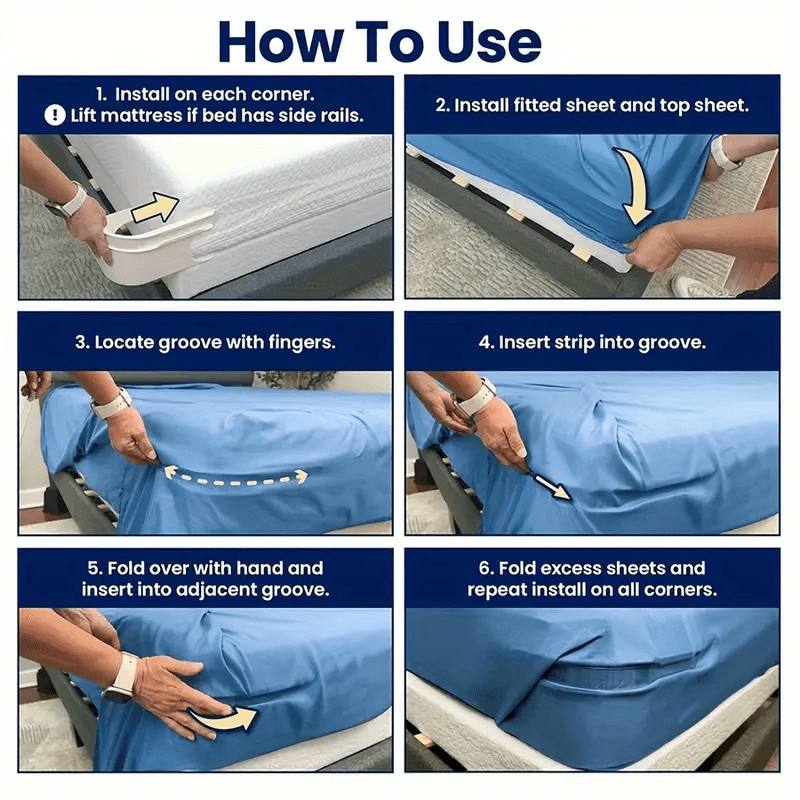 How To Use

1. Install on each corner.
! Lift mattress if bed has side rails.

2. Install fitted sheet and top sheet.

3. Locate groove with fingers.

4. Insert strip into groove.

5. Fold over with hand and insert into adjacent groove.

6. Fold excess sheets and repeat install on all corners.