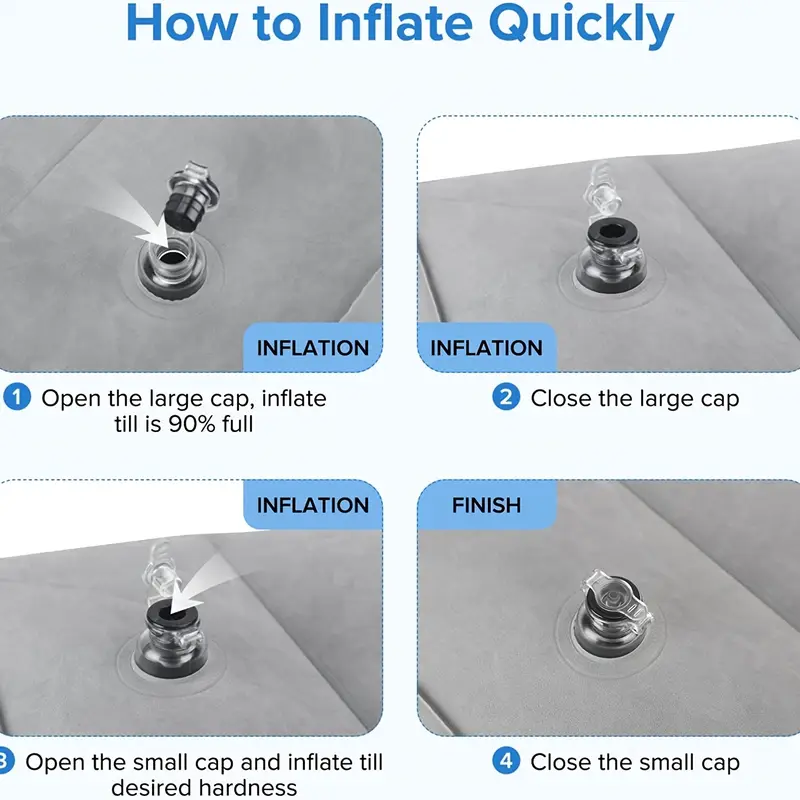 How to Inflate Quickly

INFLATION

1 Open the large cap, inflate till is 90% full

INFLATION

2 Close the large cap

INFLATION

3 Open the small cap and inflate till desired hardness

FINISH

4 Close the small cap