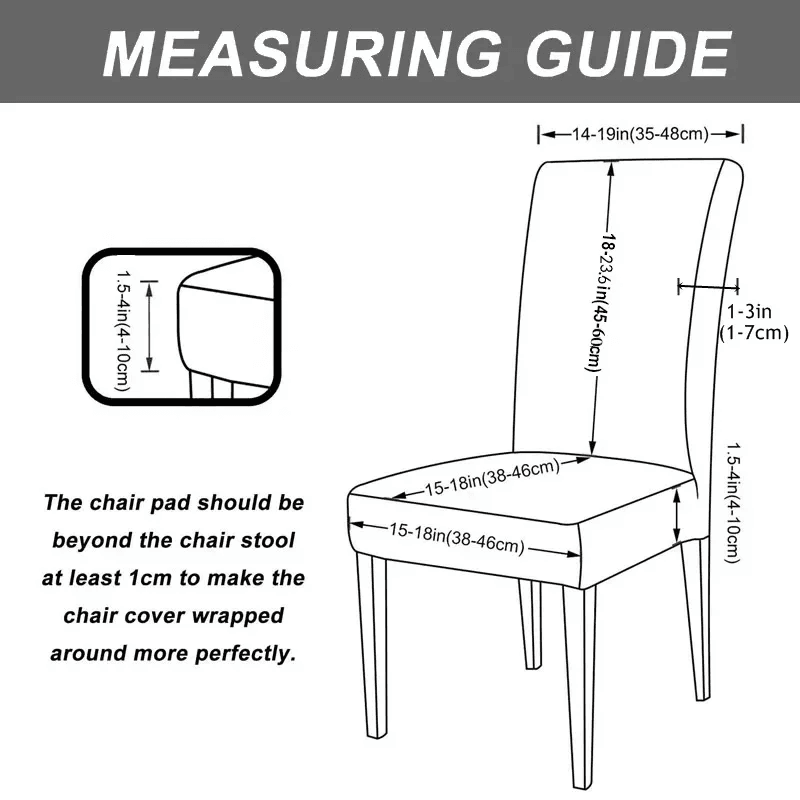 MEASURING GUIDE

14-19in(35-48cm)

1.5-4in(4-10cm)

18-23.6in(45-60cm)

1-3in
(1-7cm)

15-18in(38-46cm)

15-18in(38-46cm)

1.5-4in(4-10cm)

The chair pad should be beyond the chair stool at least 1cm to make the chair cover wrapped around more perfectly.