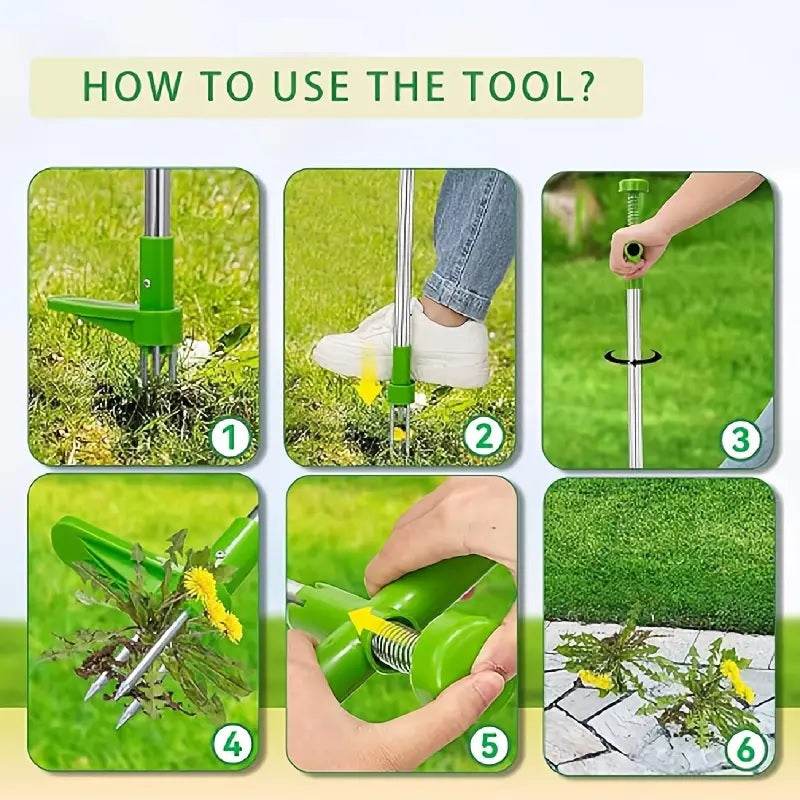 HOW TO USE THE TOOL?

1

2

3

4

5

6