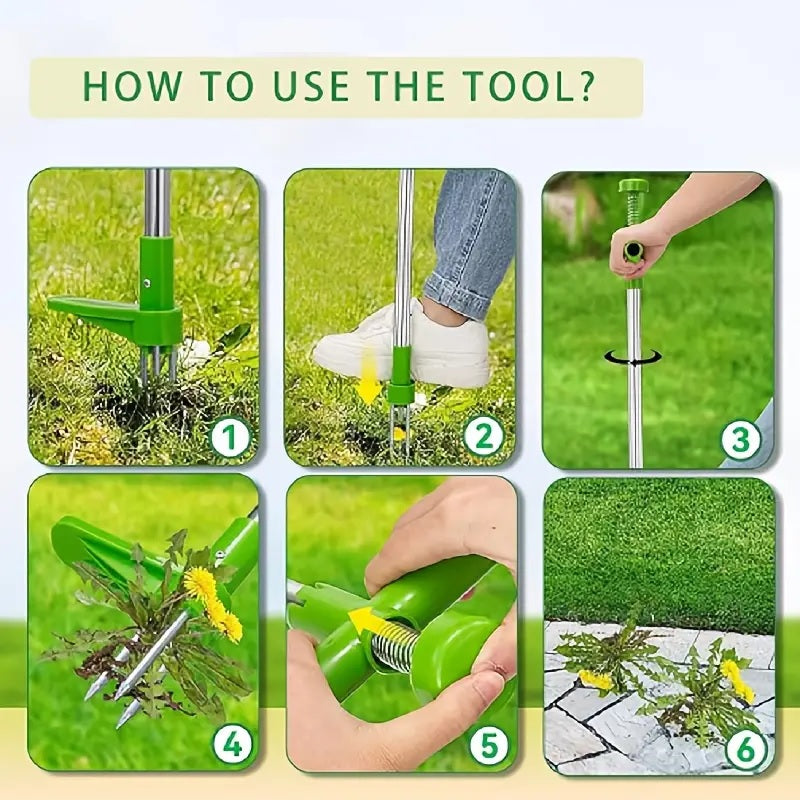 HOW TO USE THE TOOL?

1

2

3

4

5

6