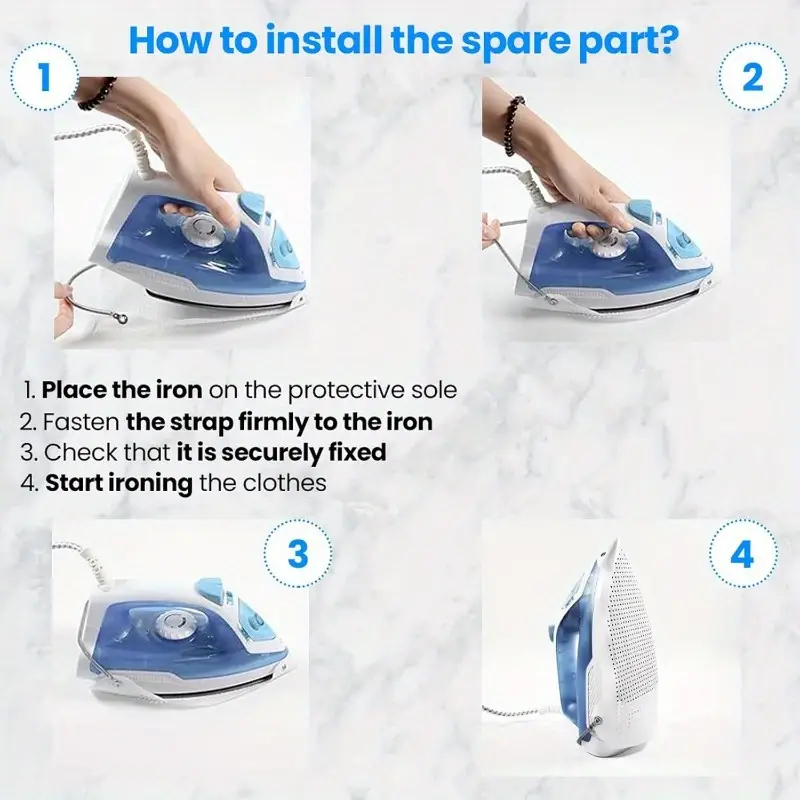 How to install the spare part?

1

2

1. Place the iron on the protective sole
2. Fasten the strap firmly to the iron
3. Check that it is securely fixed
4. Start ironing the clothes

3

4