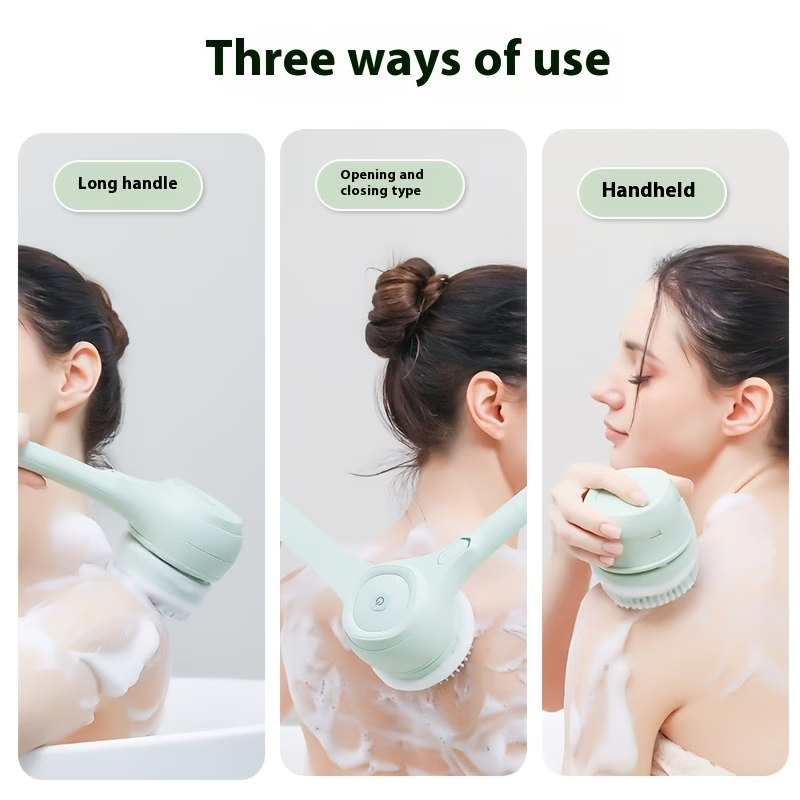 Three ways of use

Long handle

Opening and closing type

Handheld