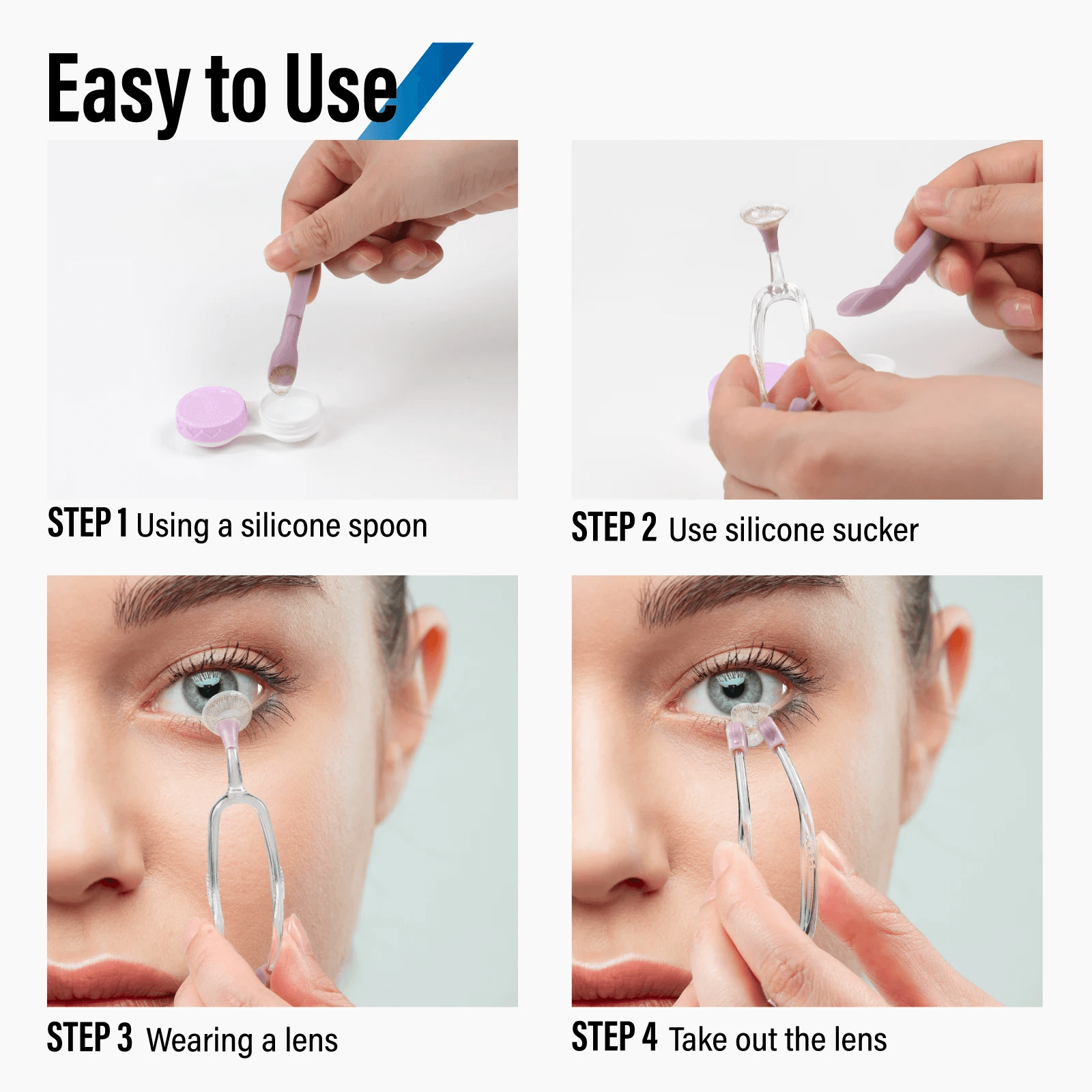 Easy to Use

STEP 1 Using a silicone spoon

STEP 2 Use silicone sucker

STEP 3 Wearing a lens

STEP 4 Take out the lens